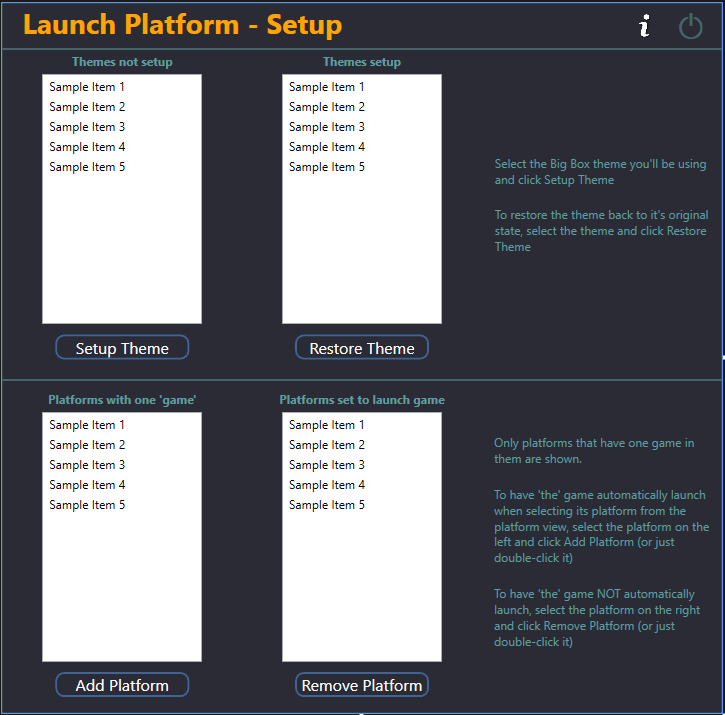 Launch Platform - Setup

i

Themes not setup

Sample Item 1
Sample Item 2
Sample Item 3
Sample Item 4
Sample Item 5

Setup Theme

Themes setup

Sample Item 1
Sample Item 2
Sample Item 3
Sample Item 4
Sample Item 5

Restore Theme

Select the Big Box theme you'll be using and click Setup Theme

To restore the theme back to it's original state, select the theme and click Restore Theme

Platforms with one 'game'

Sample Item 1
Sample Item 2
Sample Item 3
Sample Item 4
Sample Item 5

Add Platform

Platforms set to launch game

Sample Item 1
Sample Item 2
Sample Item 3
Sample Item 4
Sample Item 5

Remove Platform

Only platforms that have one game in them are shown.

To have 'the' game automatically launch when selecting its platform from the platform view, select the platform on the left and click Add Platform (or just double-click it)

To have 'the' game NOT automatically launch, select the platform on the right and click Remove Platform (or just double-click it)